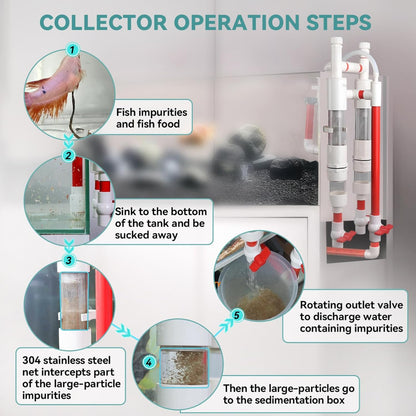 COLLECTOR OPERATION STEPS

1

Fish impurities and fish food

2

Sink to the bottom of the tank and be sucked away

3

304 stainless steel net intercepts part of the large-particle impurities

4

Then the large-particles go to the sedimentation box

5

Rotating outlet valve to discharge water containing impurities